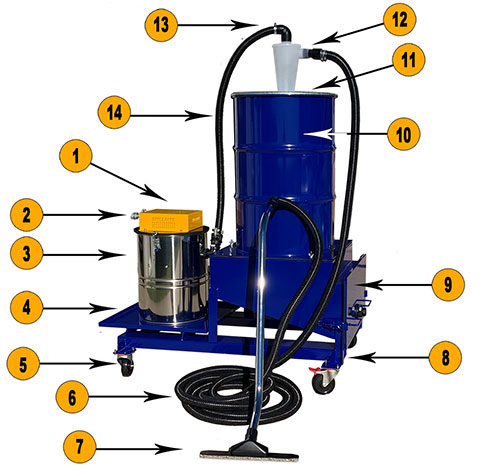 13
12
11
14
10
1
2
3
9
4
5
8
6
7